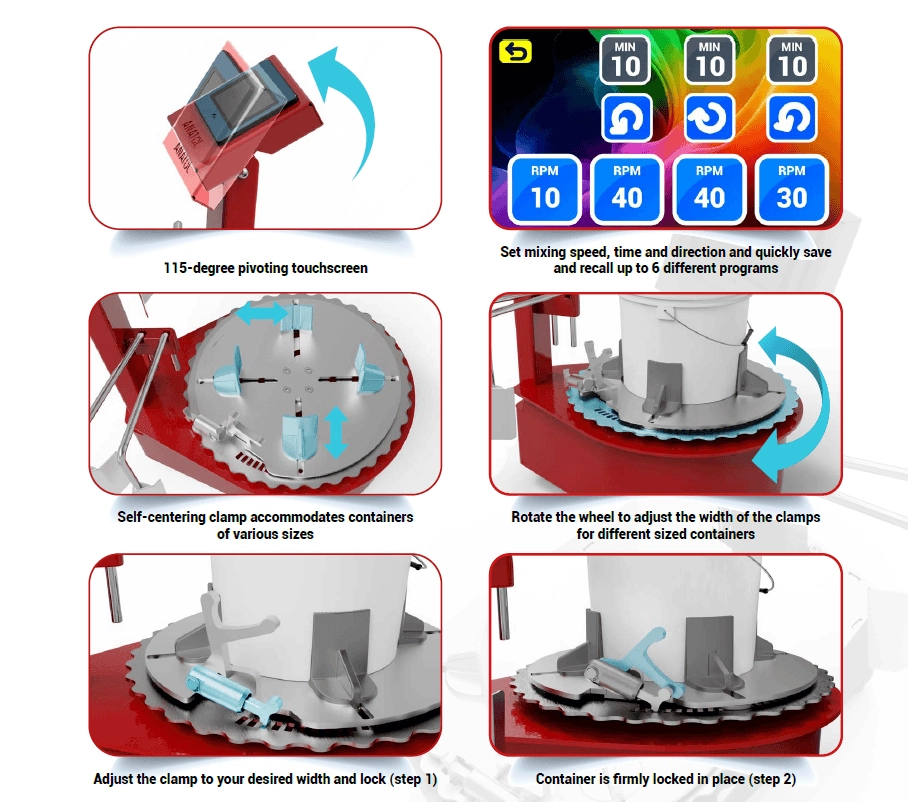 115-degree pivoting touchscreen

MIN 10
MIN 10
MIN 10

RPM 10
RPM 40
RPM 40
RPM 30

Set mixing speed, time and direction and quickly save and recall up to 6 different programs

Self-centering clamp accommodates containers of various sizes

Rotate the wheel to adjust the width of the clamps for different sized containers

Adjust the clamp to your desired width and lock (step 1)

Container is firmly locked in place (step 2)