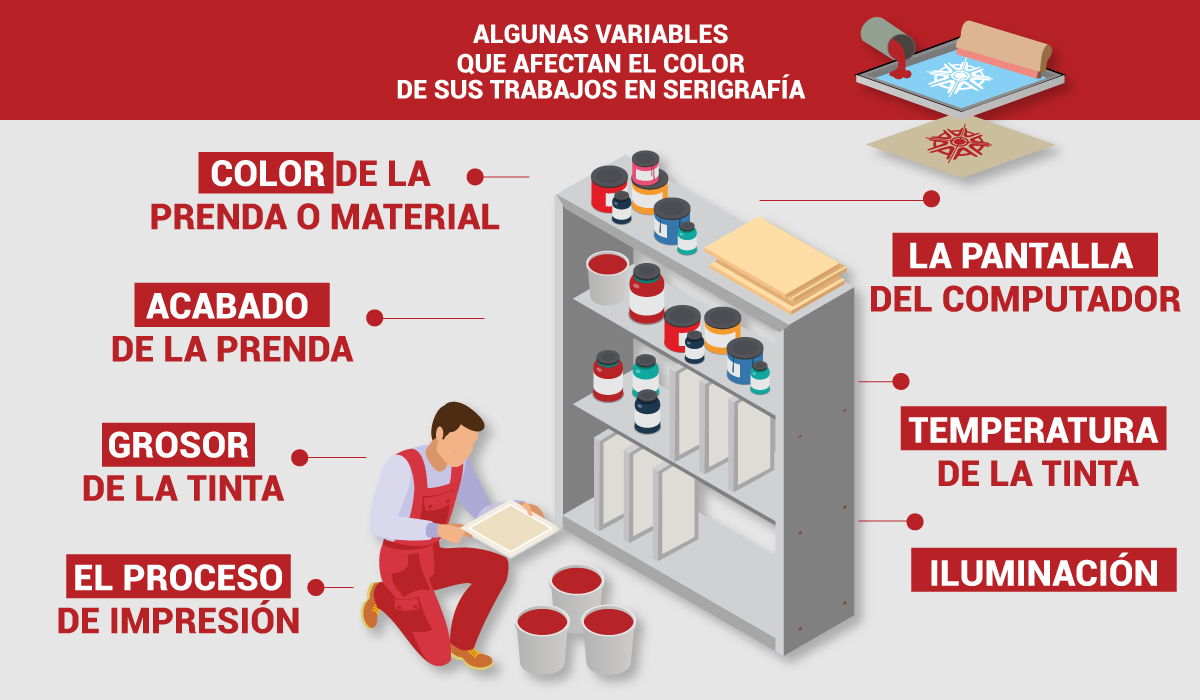 ALGUNAS VARIABLES QUE AFECTAN EL COLOR DE SUS TRABAJOS EN SERIGRAFÍA

COLOR DE LA PRENDA O MATERIAL

ACABADO DE LA PRENDA

GROSOR DE LA TINTA

EL PROCESO DE IMPRESIÓN

LA PANTALLA DEL COMPUTADOR

TEMPERATURA DE LA TINTA

ILUMINACIÓN